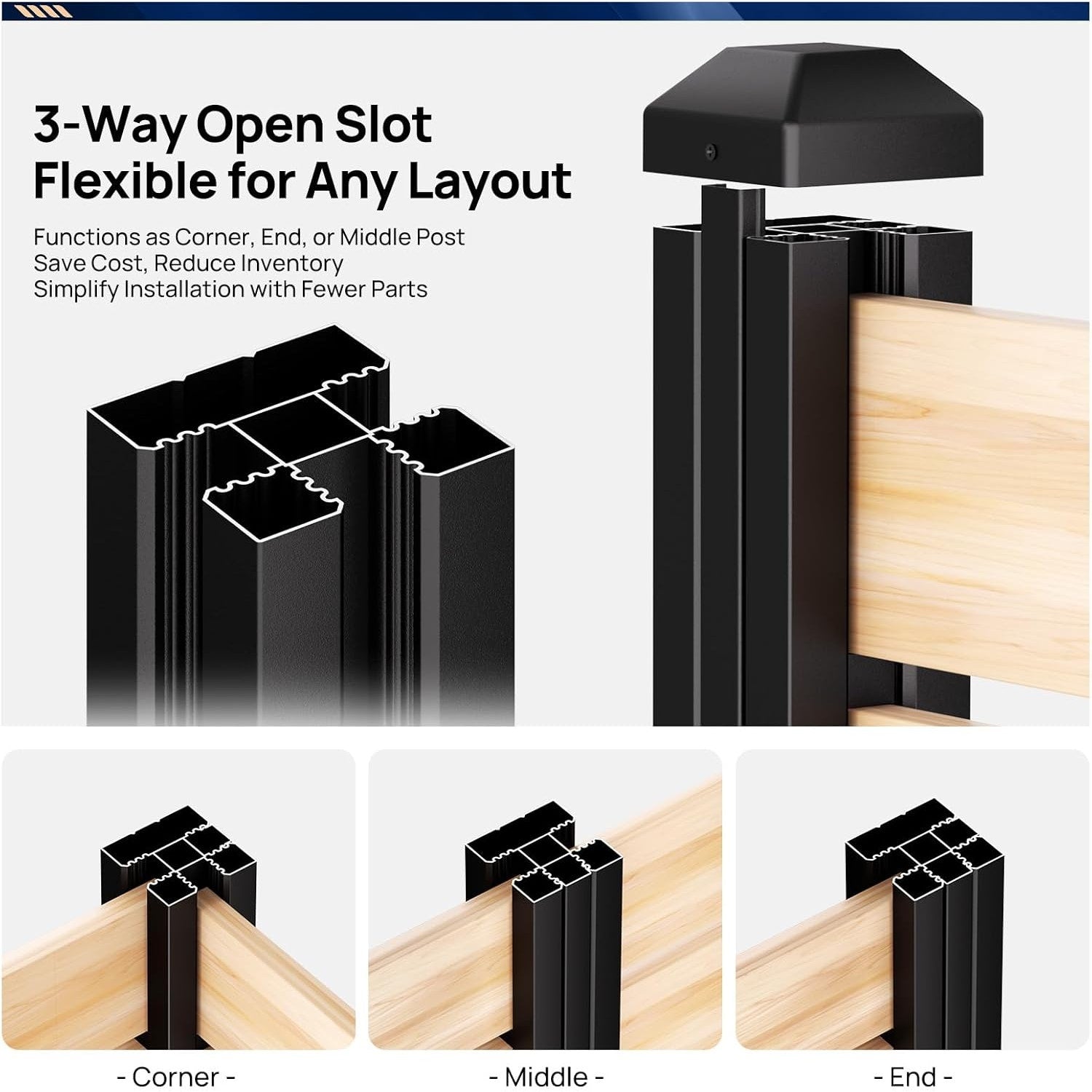 3-Way Open Slot
Flexible for Any Layout

Functions as Corner, End, or Middle Post
Save Cost, Reduce Inventory
Simplify Installation with Fewer Parts

- Corner -

- Middle -

- End -