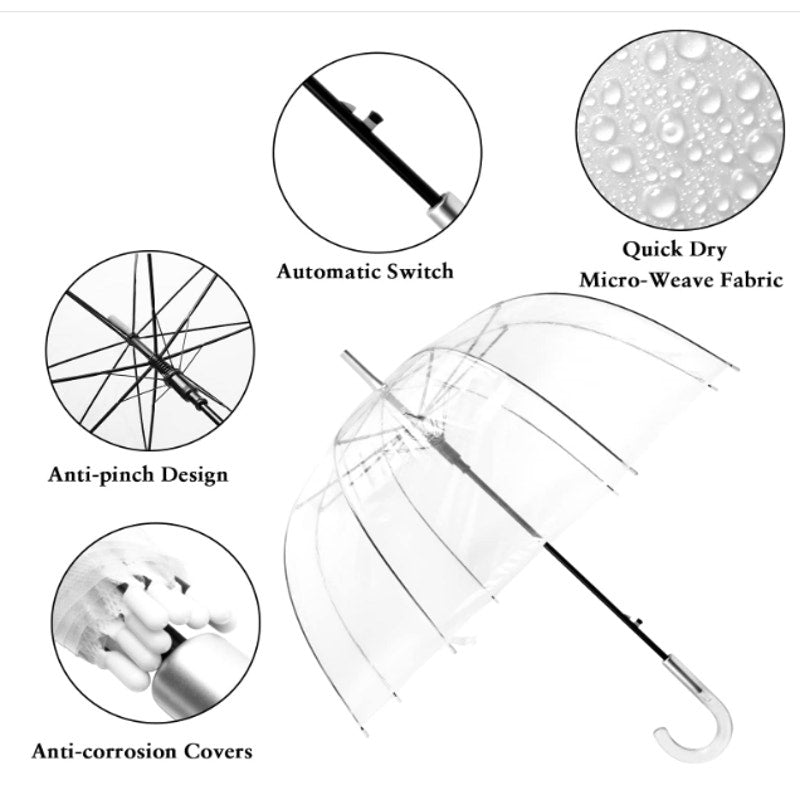 Automatic Switch

Quick Dry
Micro-Weave Fabric

Anti-pinch Design

Anti-corrosion Covers