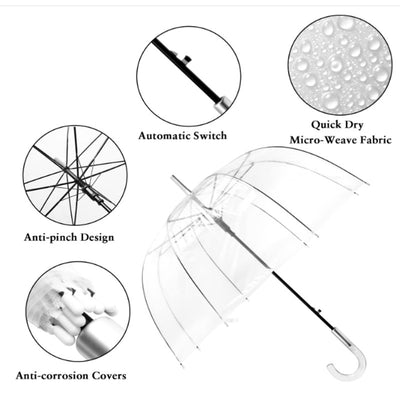 Automatic Switch

Quick Dry
Micro-Weave Fabric

Anti-pinch Design

Anti-corrosion Covers