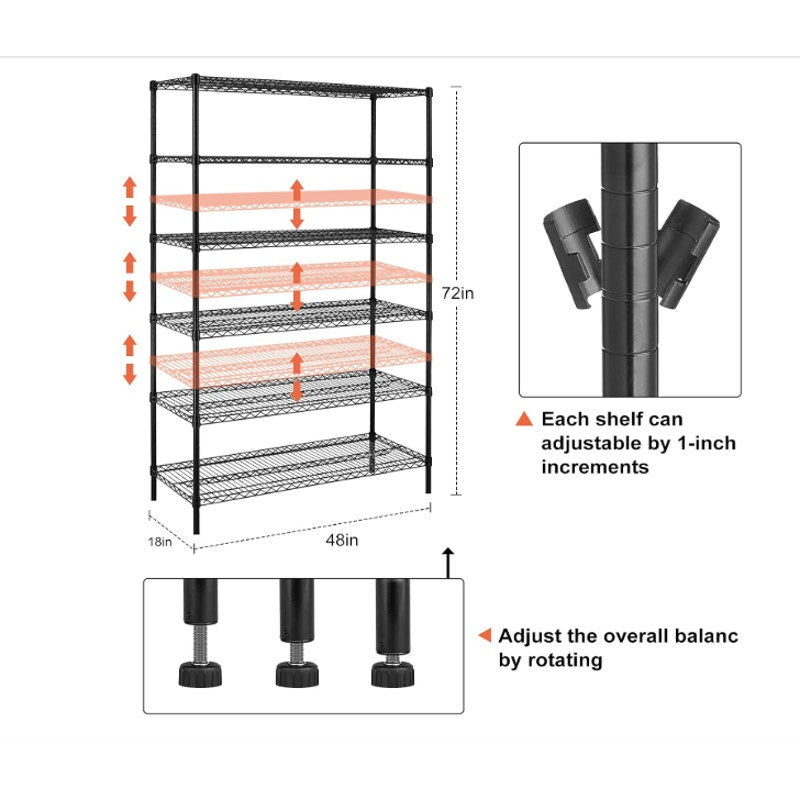 72in

18in

48in

Each shelf can adjustable by 1-inch increments

Adjust the overall balanc by rotating