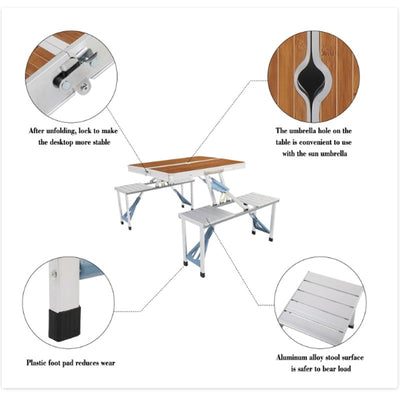 After unfolding, lock to make the desktop more stable

The umbrella hole on the table is convenient to use with the sun umbrella

Plastic foot pad reduces wear

Aluminum alloy stool surface is safer to bear load