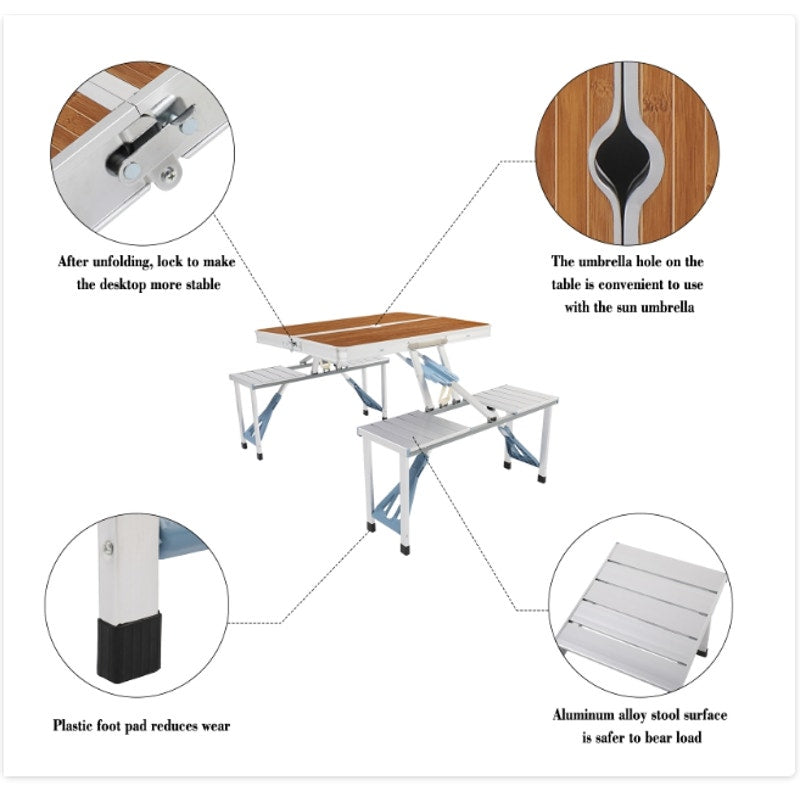 After unfolding, lock to make the desktop more stable

The umbrella hole on the table is convenient to use with the sun umbrella

Plastic foot pad reduces wear

Aluminum alloy stool surface is safer to bear load