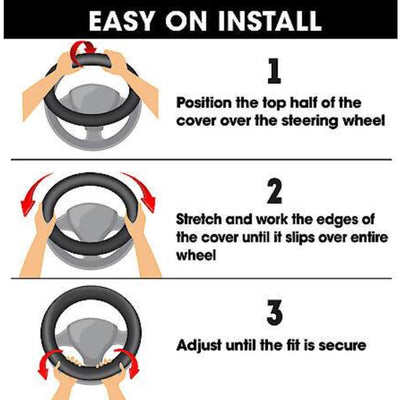 EASY ON INSTALL

1

Position the top half of the cover over the steering wheel

2

Stretch and work the edges of the cover until it slips over entire wheel

3

Adjust until the fit is secure