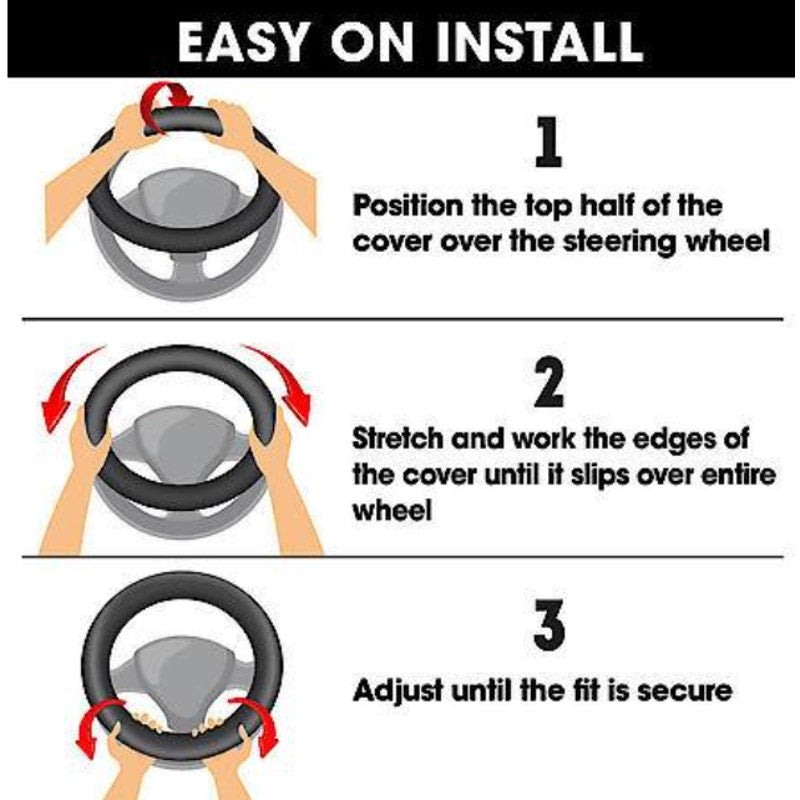 EASY ON INSTALL

1

Position the top half of the cover over the steering wheel

2

Stretch and work the edges of the cover until it slips over entire wheel

3

Adjust until the fit is secure