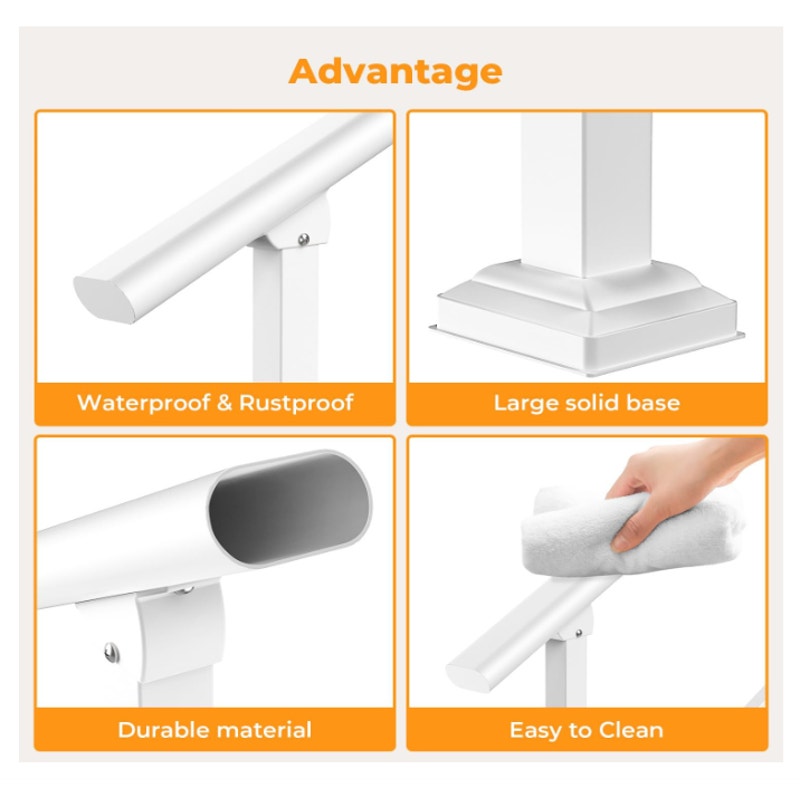 Advantage

Waterproof & Rustproof

Large solid base

Durable material

Easy to Clean