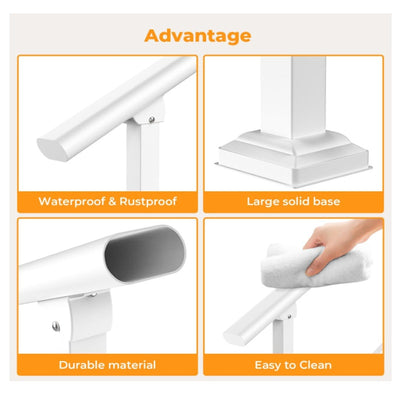 Advantage

Waterproof & Rustproof

Large solid base

Durable material

Easy to Clean