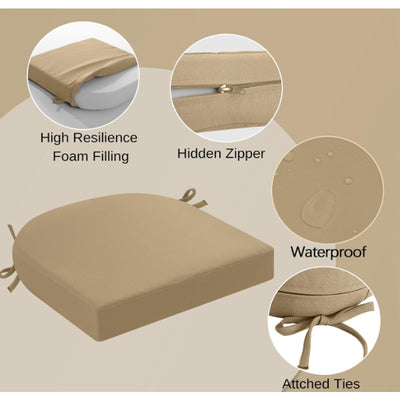 High Resilience Foam Filling

Hidden Zipper

Waterproof

Attched Ties