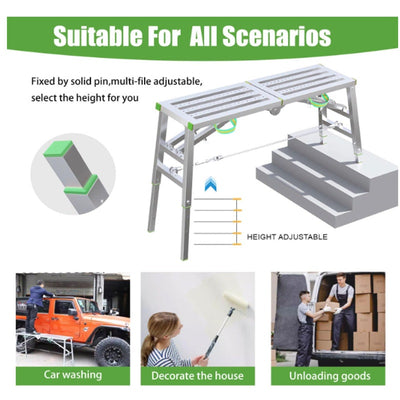 Suitable For All Scenarios

Fixed by solid pin,multi-file adjustable, select the height for you

HEIGHT ADJUSTABLE

Car washing

Decorate the house

Unloading goods