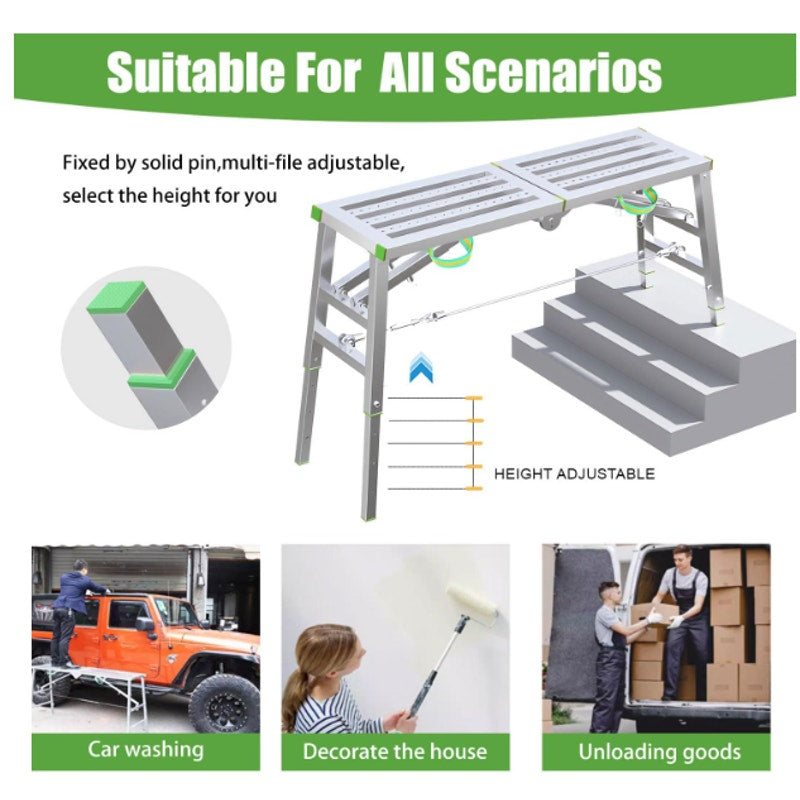 Suitable For All Scenarios

Fixed by solid pin,multi-file adjustable, select the height for you

HEIGHT ADJUSTABLE

Car washing

Decorate the house

Unloading goods