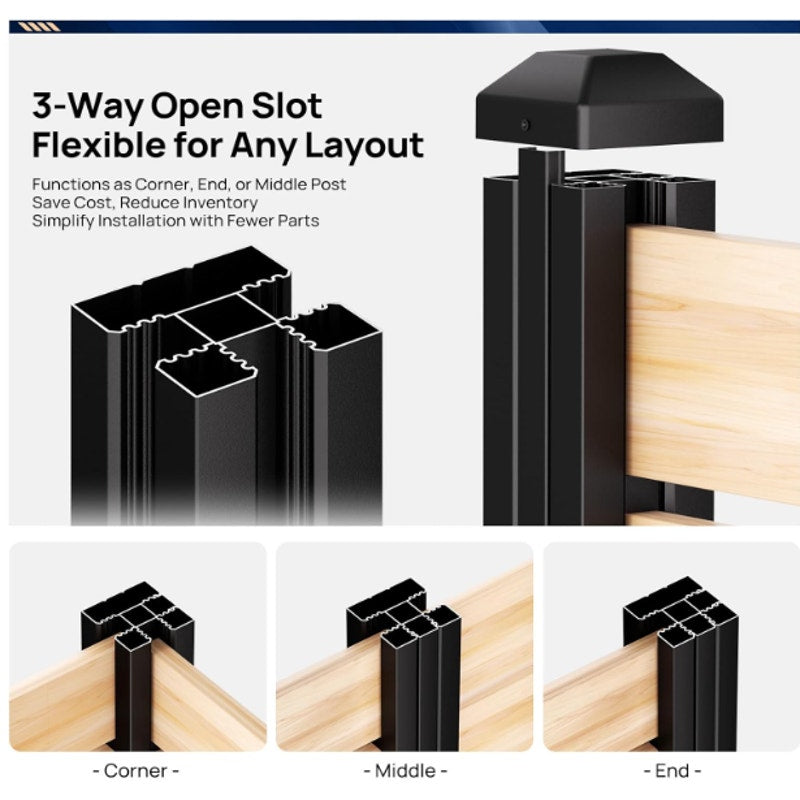 3-Way Open Slot
Flexible for Any Layout

Functions as Corner, End, or Middle Post
Save Cost, Reduce Inventory
Simplify Installation with Fewer Parts

- Corner -

- Middle -

- End -