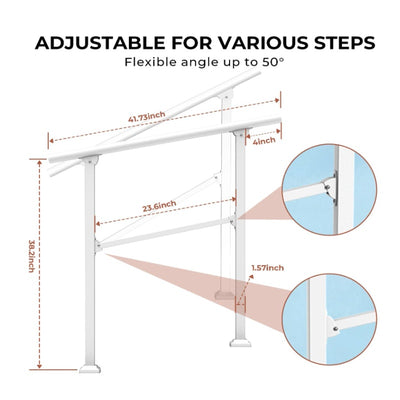 ADJUSTABLE FOR VARIOUS STEPS
Flexible angle up to 50°

41.73inch

4inch

23.6inch

38.2inch

1.57inch