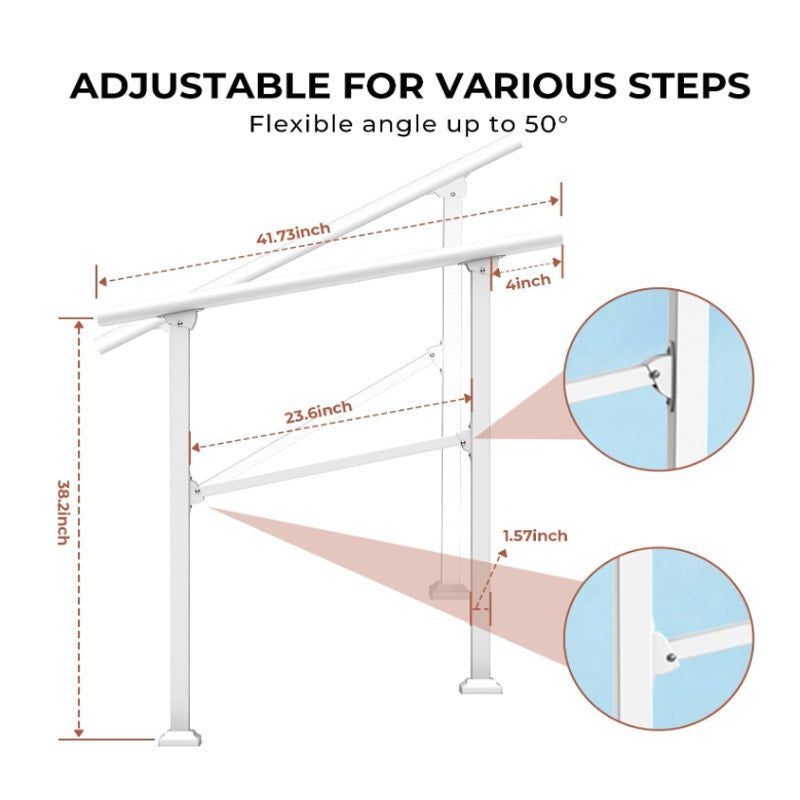 ADJUSTABLE FOR VARIOUS STEPS
Flexible angle up to 50°

41.73inch

4inch

23.6inch

38.2inch

1.57inch