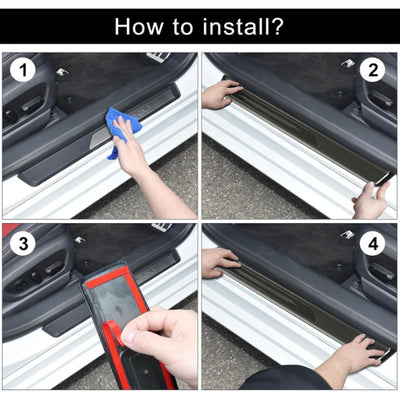 How to install?

1

2

3

4