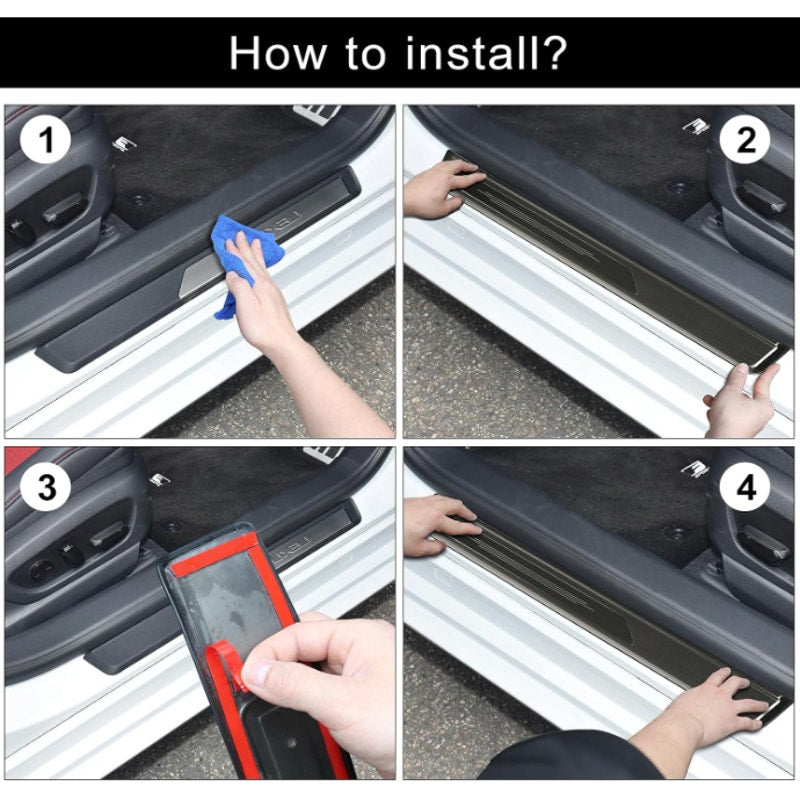 How to install?

1

2

3

4