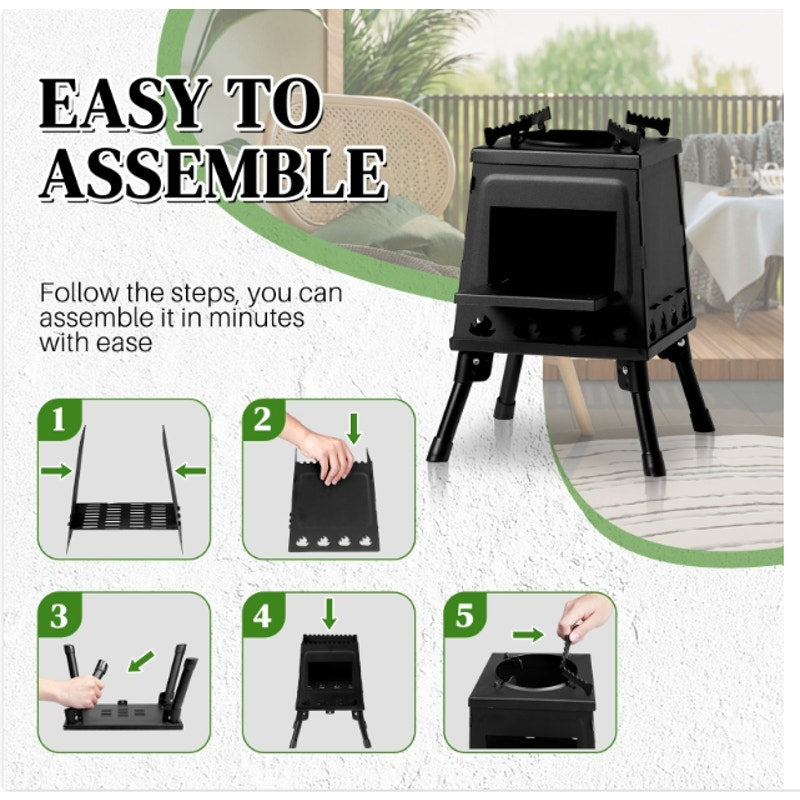 EASY TO ASSEMBLE

Follow the steps, you can assemble it in minutes with ease

1

2

3

4

5