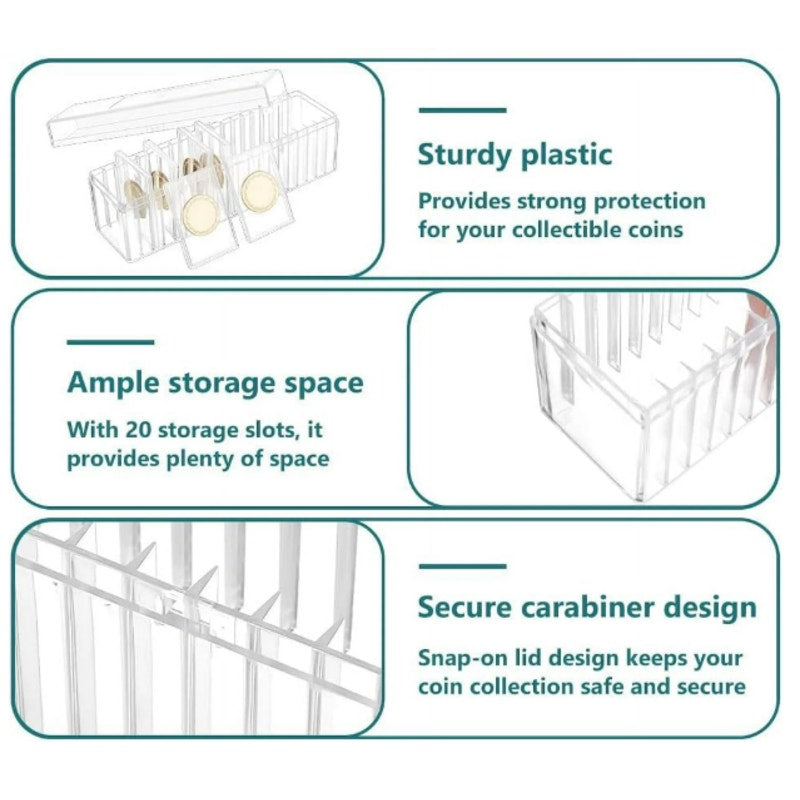 Sturdy plastic

Provides strong protection for your collectible coins

Ample storage space

With 20 storage slots, it provides plenty of space

Secure carabiner design

Snap-on lid design keeps your coin collection safe and secure