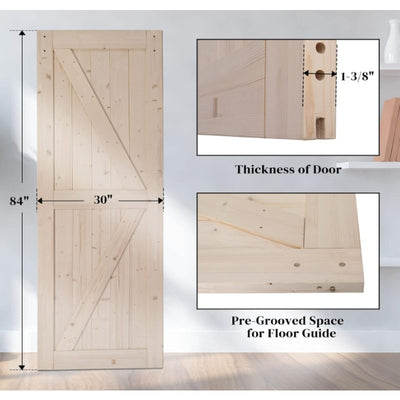 84"

30"

1-3/8"

Thickness of Door

Pre-Grooved Space for Floor Guide