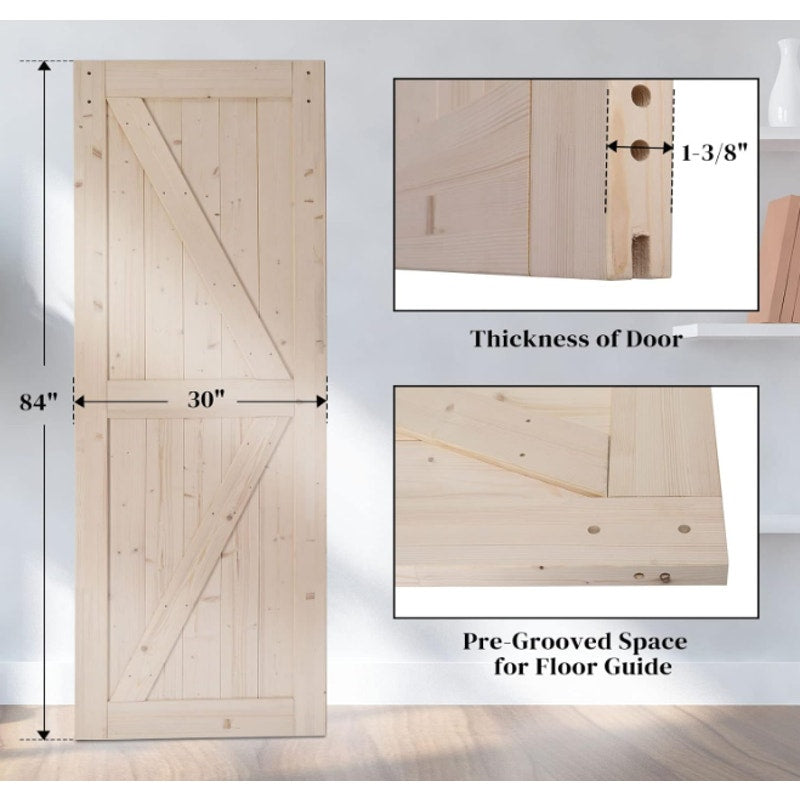 84"

30"

1-3/8"

Thickness of Door

Pre-Grooved Space for Floor Guide