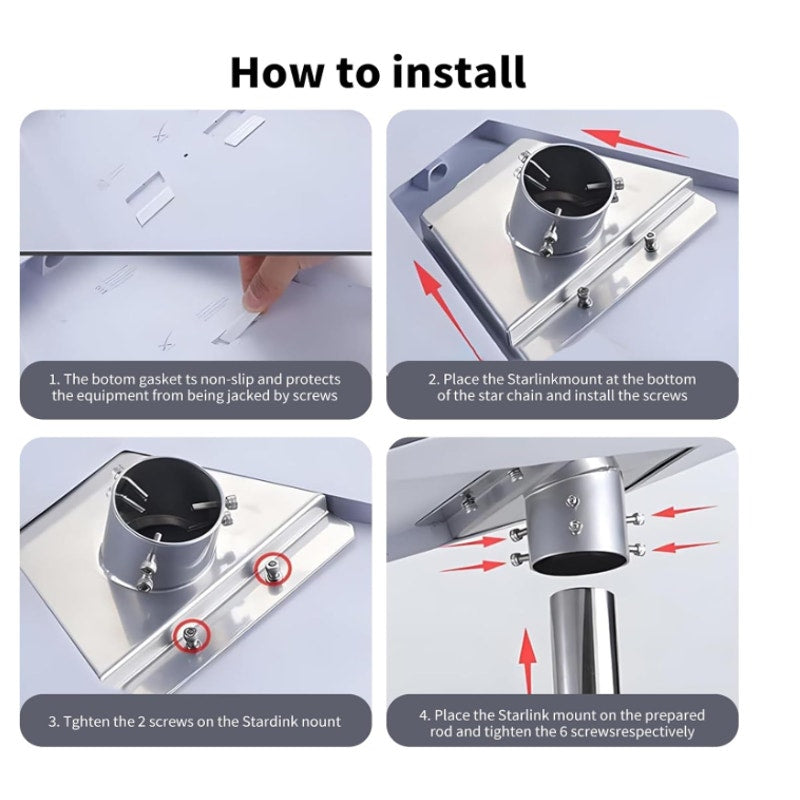 How to install

1. The botom gasket ts non-slip and protects the equipment from being jacked by screws

2. Place the Starlinkmount at the bottom of the star chain and install the screws

3. Tghten the 2 screws on the Stardink nount

4. Place the Starlink mount on the prepared rod and tighten the 6 screwsrespectively