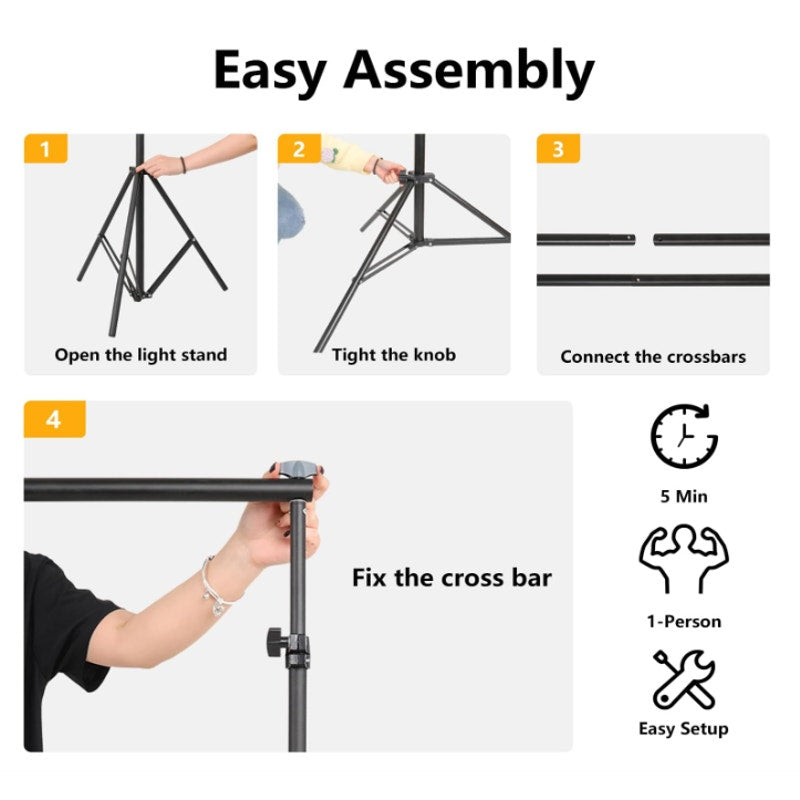 Easy Assembly

1
Open the light stand

2
Tight the knob

3
Connect the crossbars

4
Fix the cross bar

5 Min

1-Person

Easy Setup