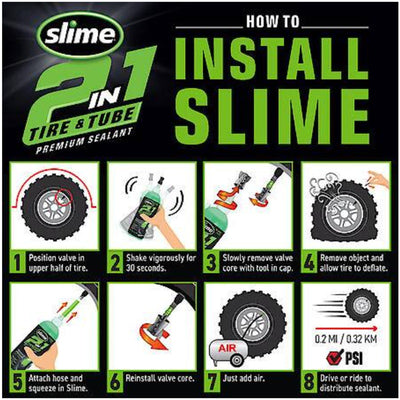 slime
2 IN 1
TIRE & TUBE
PREMIUM SEALANT

HOW TO
INSTALL SLIME

1 Position valve in upper half of tire.

2 Shake vigorously for 30 seconds.

3 Slowly remove valve core with tool in cap.

4 Remove object and allow tire to deflate.

5 Attach hose and squeeze in Slime.

6 Reinstall valve core.

AIR
7 Just add air.

0.2 MI / 0.32 KM
PSI
8 Drive or ride to distribute sealant.