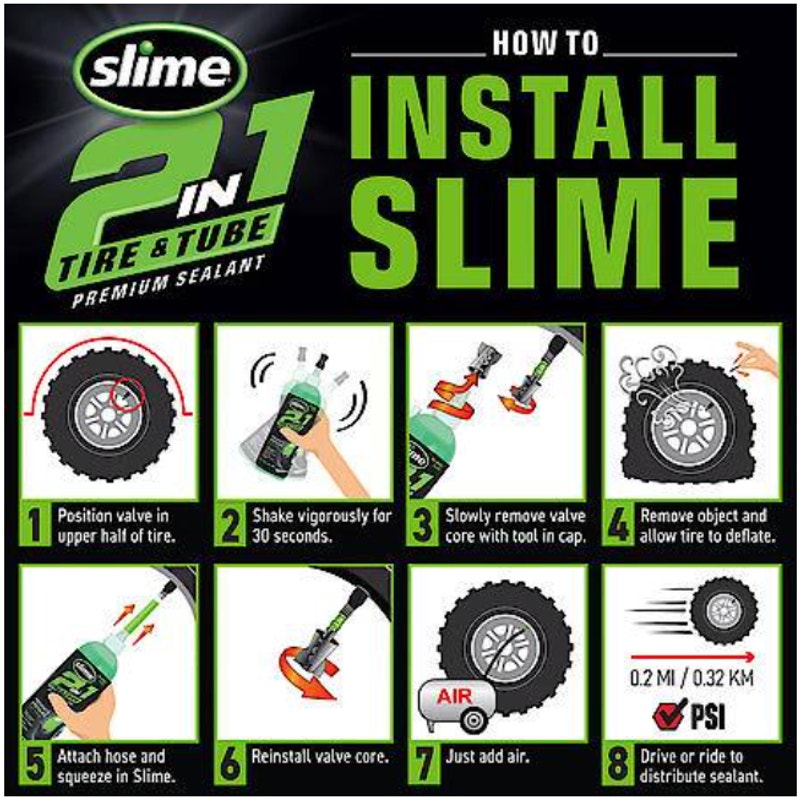 slime

2 IN 1
TIRE & TUBE
PREMIUM SEALANT

HOW TO
INSTALL SLIME

1 Position valve in upper half of tire.

2 Shake vigorously for 30 seconds.

3 Slowly remove valve core with tool in cap.

4 Remove object and allow tire to deflate.

5 Attach hose and squeeze in Slime.

6 Reinstall valve core.

AIR

7 Just add air.

0.2 MI / 0.32 KM

PSI

8 Drive or ride to distribute sealant.