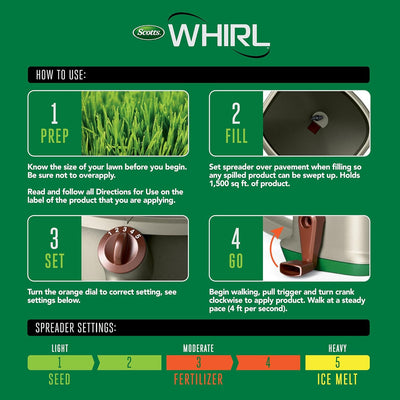 Scotts WHIRL

HOW TO USE:

1 PREP

Know the size of your lawn before you begin. Be sure not to overapply.

Read and follow all Directions for Use on the label of the product that you are applying.

2 FILL

Set spreader over pavement when filling so any spilled product can be swept up. Holds 1,500 sq ft. of product.

3 SET

1 2 3 4 5

Turn the orange dial to correct setting, see settings below.

4 GO

Begin walking, pull trigger and turn crank clockwise to apply product. Walk at a steady pace (4 ft per second).

SPREADER SETTINGS:

LIGHT
1
2
SEED

MODERATE
3
4
FERTILIZER

HEAVY
5
ICE MELT