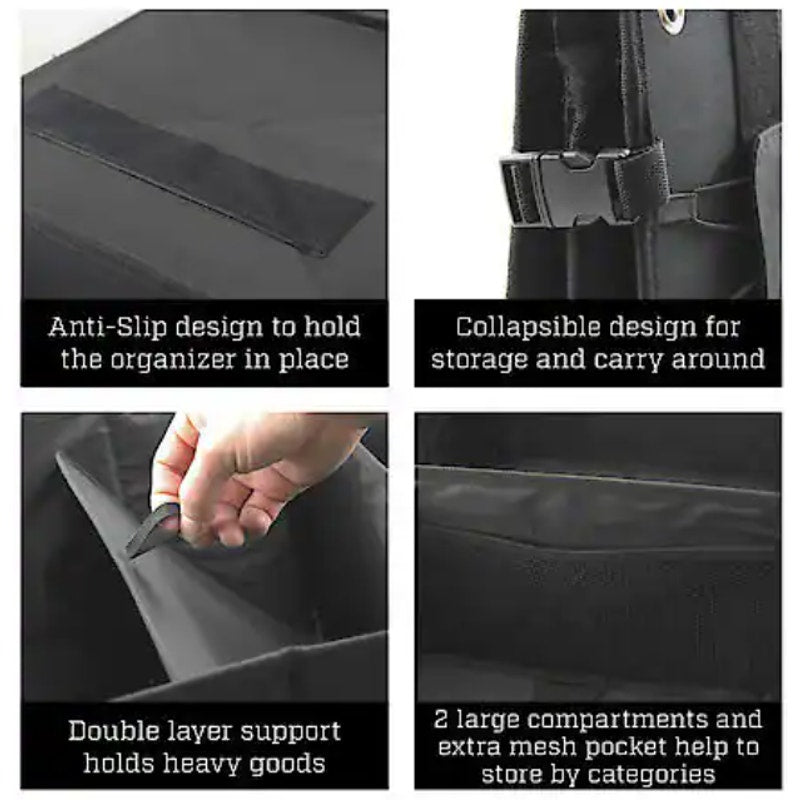 Anti-Slip design to hold the organizer in place

Collapsible design for storage and carry around

Double layer support holds heavy goods

2 large compartments and extra mesh pocket help to store by categories