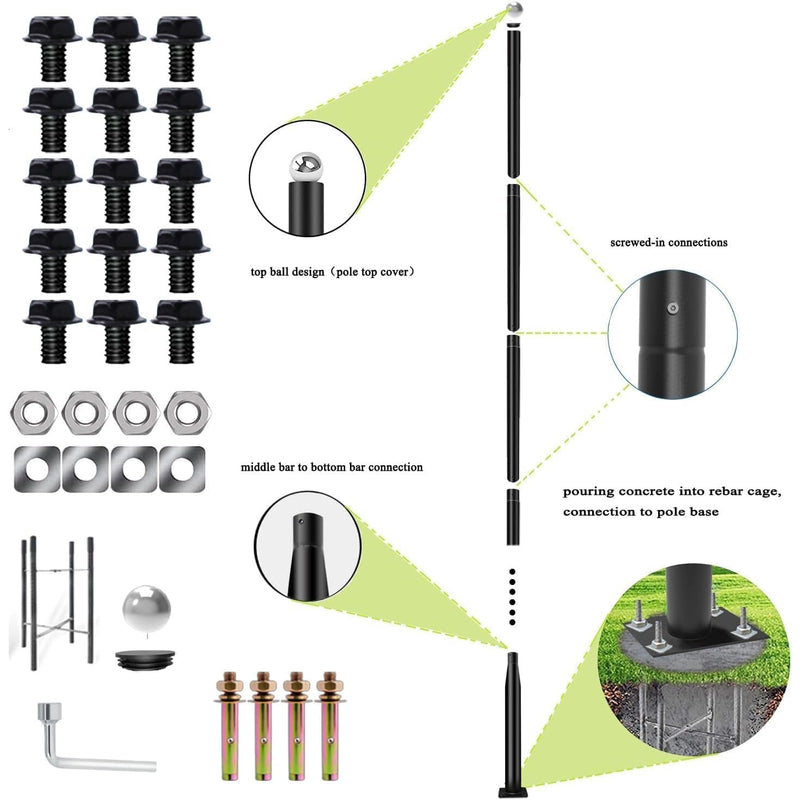 top ball design（pole top cover）

screwed-in connections

middle bar to bottom bar connection

pouring concrete into rebar cage, connection to pole base