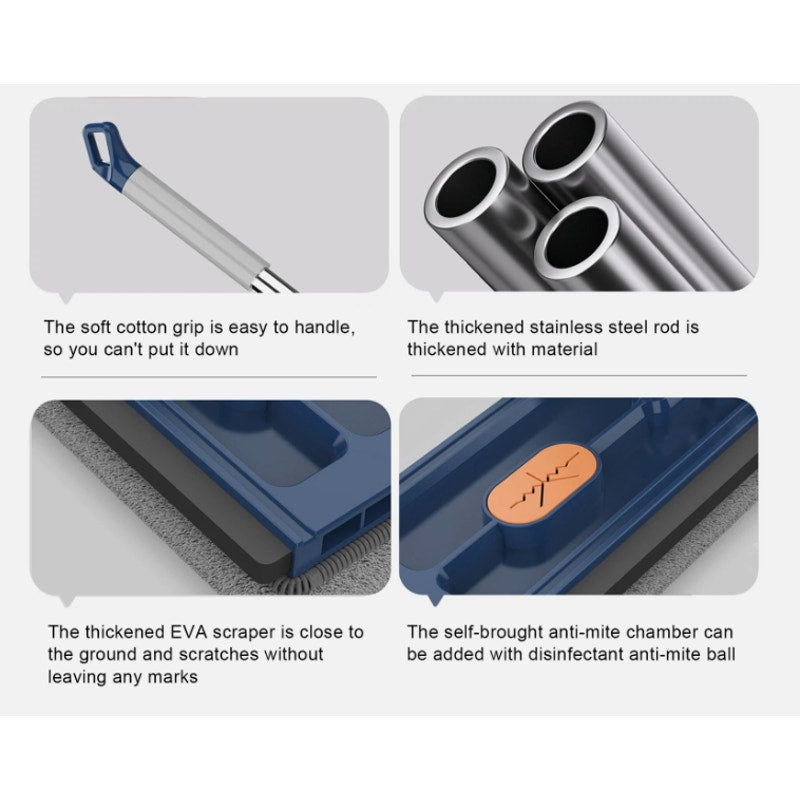 The soft cotton grip is easy to handle, so you can't put it down

The thickened stainless steel rod is thickened with material

The thickened EVA scraper is close to the ground and scratches without leaving any marks

The self-brought anti-mite chamber can be added with disinfectant anti-mite ball