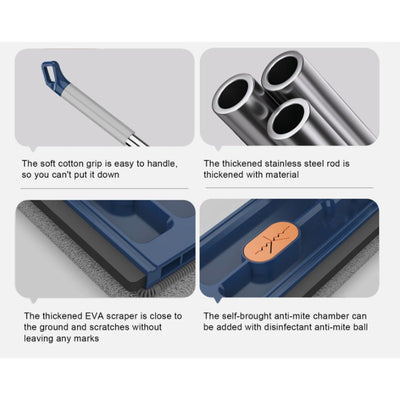 The soft cotton grip is easy to handle, so you can't put it down

The thickened stainless steel rod is thickened with material

The thickened EVA scraper is close to the ground and scratches without leaving any marks

The self-brought anti-mite chamber can be added with disinfectant anti-mite ball