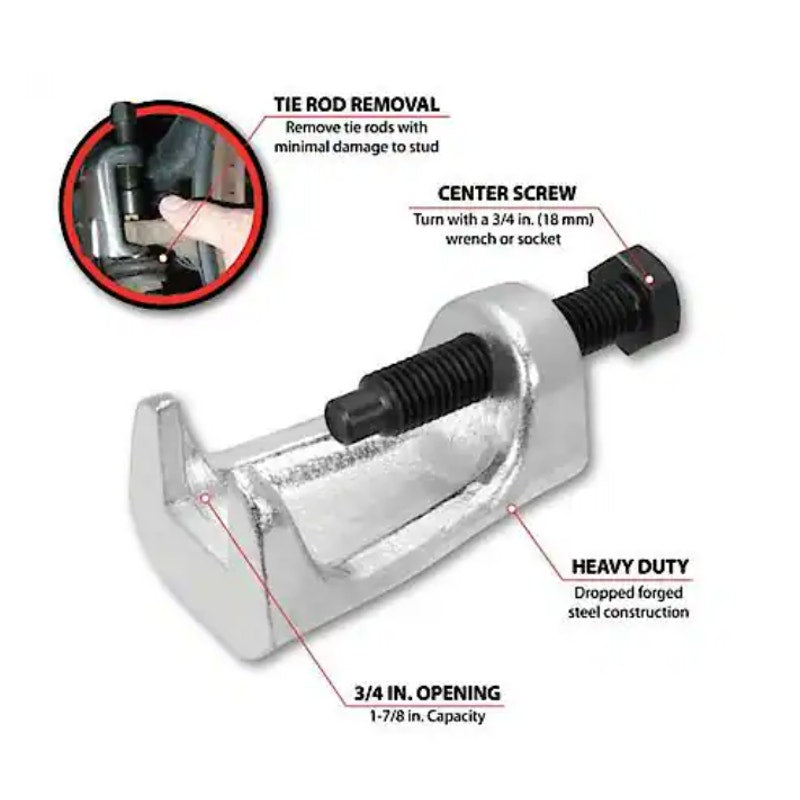 TIE ROD REMOVAL
Remove tie rods with minimal damage to stud

CENTER SCREW
Turn with a 3/4 in. (18 mm) wrench or socket

HEAVY DUTY
Dropped forged steel construction

3/4 IN. OPENING
1-7/8 in. Capacity